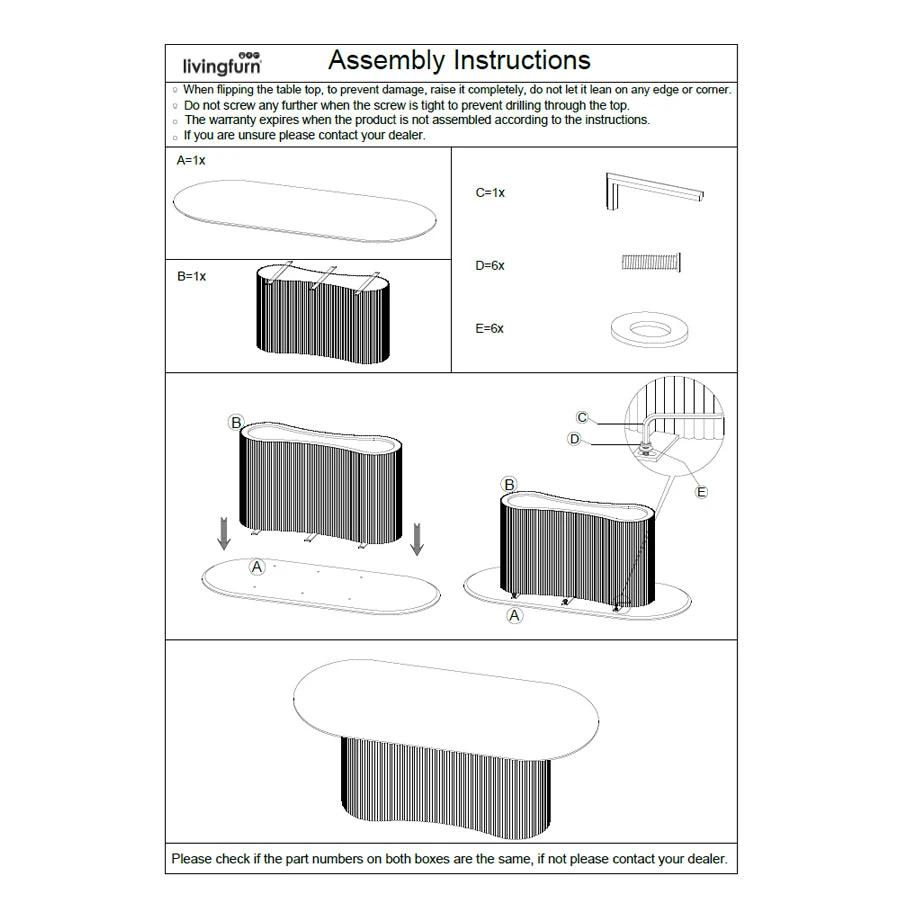 livingfurn

Assembly Instructions

When flipping the table top, to prevent damage, raise it completely, do not let it lean on any edge or corner.
Do not screw any further when the screw is tight to prevent drilling through the top.
The warranty expires when the product is not assembled according to the instructions.
If you are unsure please contact your dealer.

A=1x

B=1x

C=1x

D=6x

E=6x

B

A

C

D

E

B

A

Please check if the part numbers on both boxes are the same, if not please contact your dealer.